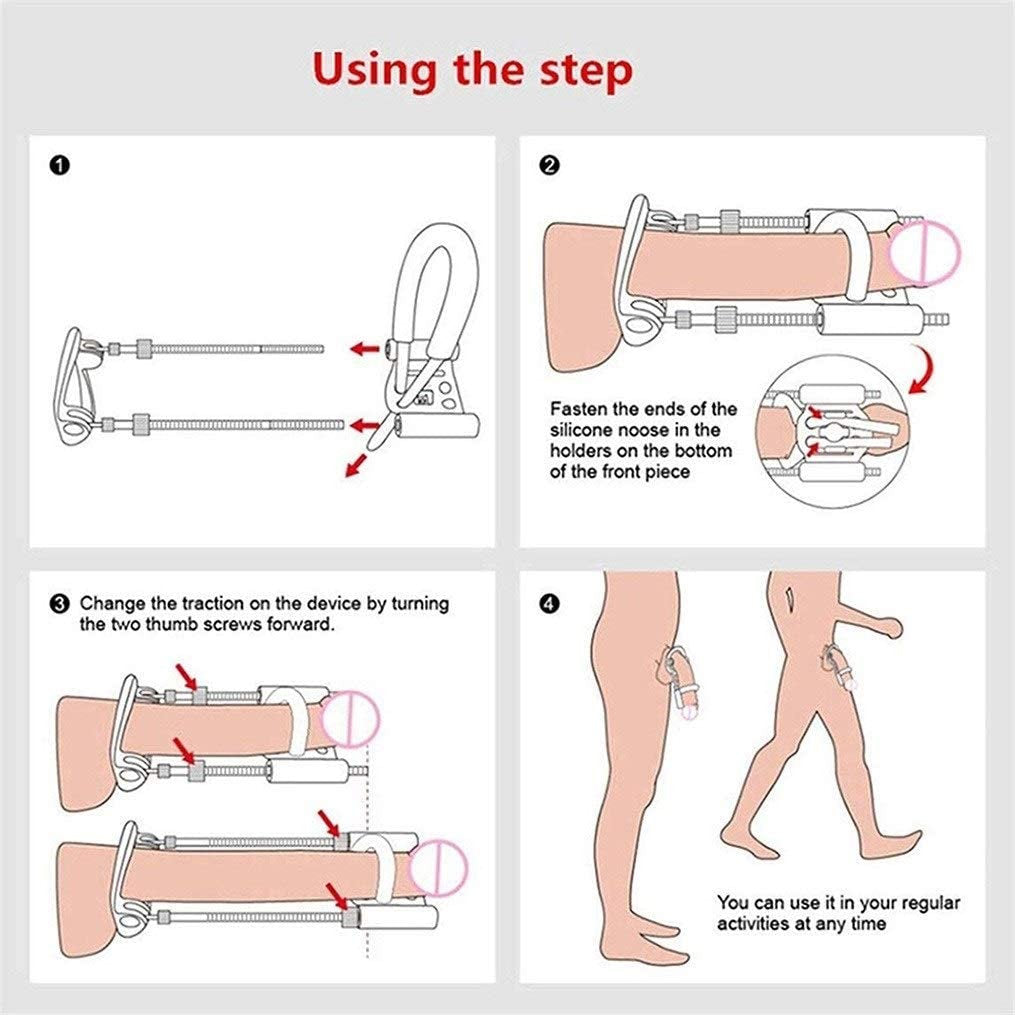 Using the step

❶

❷

Fasten the ends of the silicone noose in the holders on the bottom of the front piece

❸ Change the traction on the device by turning the two thumb screws forward.

❹

You can use it in your regular activities at any time